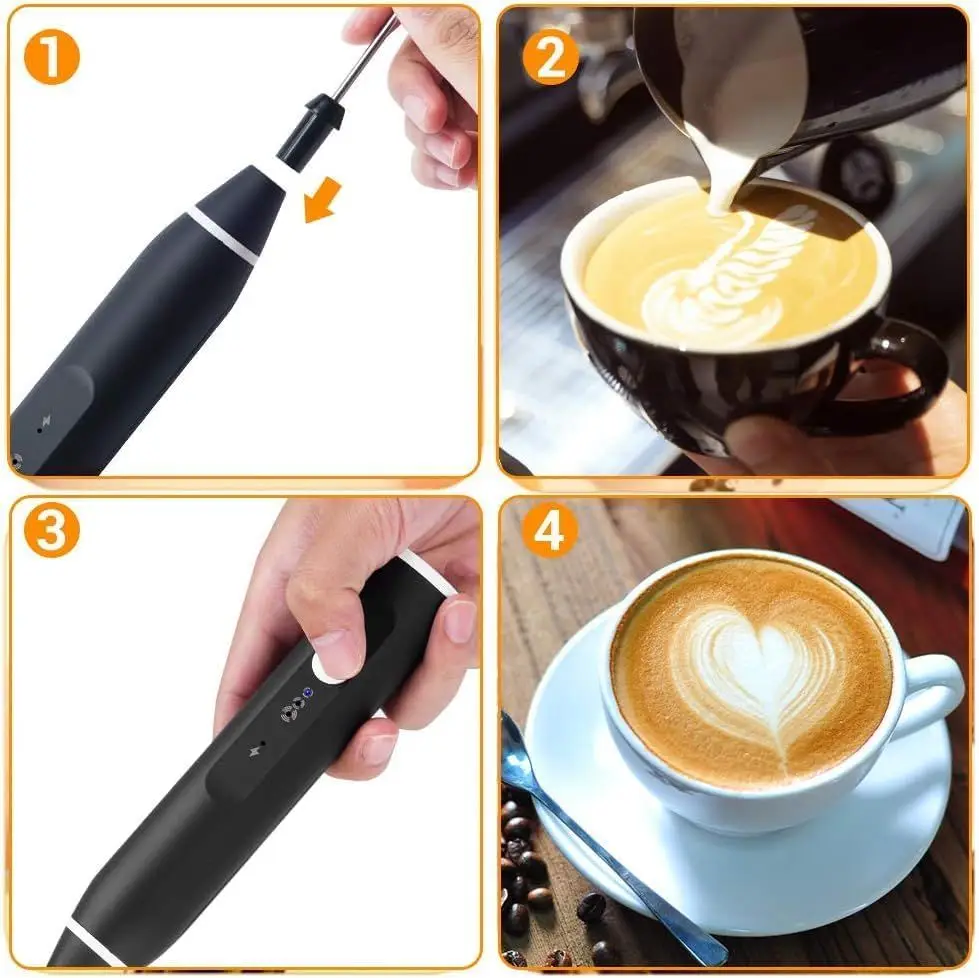 1

2

3

4